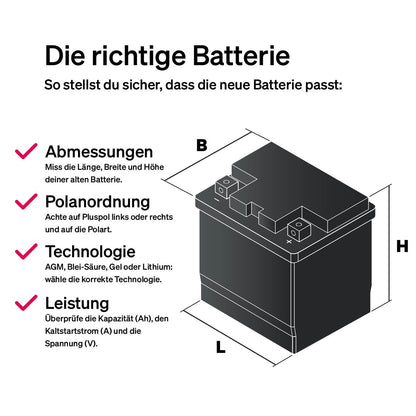 Die richtige Batterie

So stellst du sicher, dass die neue Batterie passt:

Abmessungen
Miss die Länge, Breite und Höhe deiner alten Batterie.

Polanordnung
Achte auf Pluspol links oder rechts und auf die Polart.

Technologie
AGM, Blei-Säure, Gel oder Lithium: wähle die korrekte Technologie.

Leistung
Überprüfe die Kapazität (Ah), den Kaltstartstrom (A) und die Spannung (V).

B

H

L

−

+