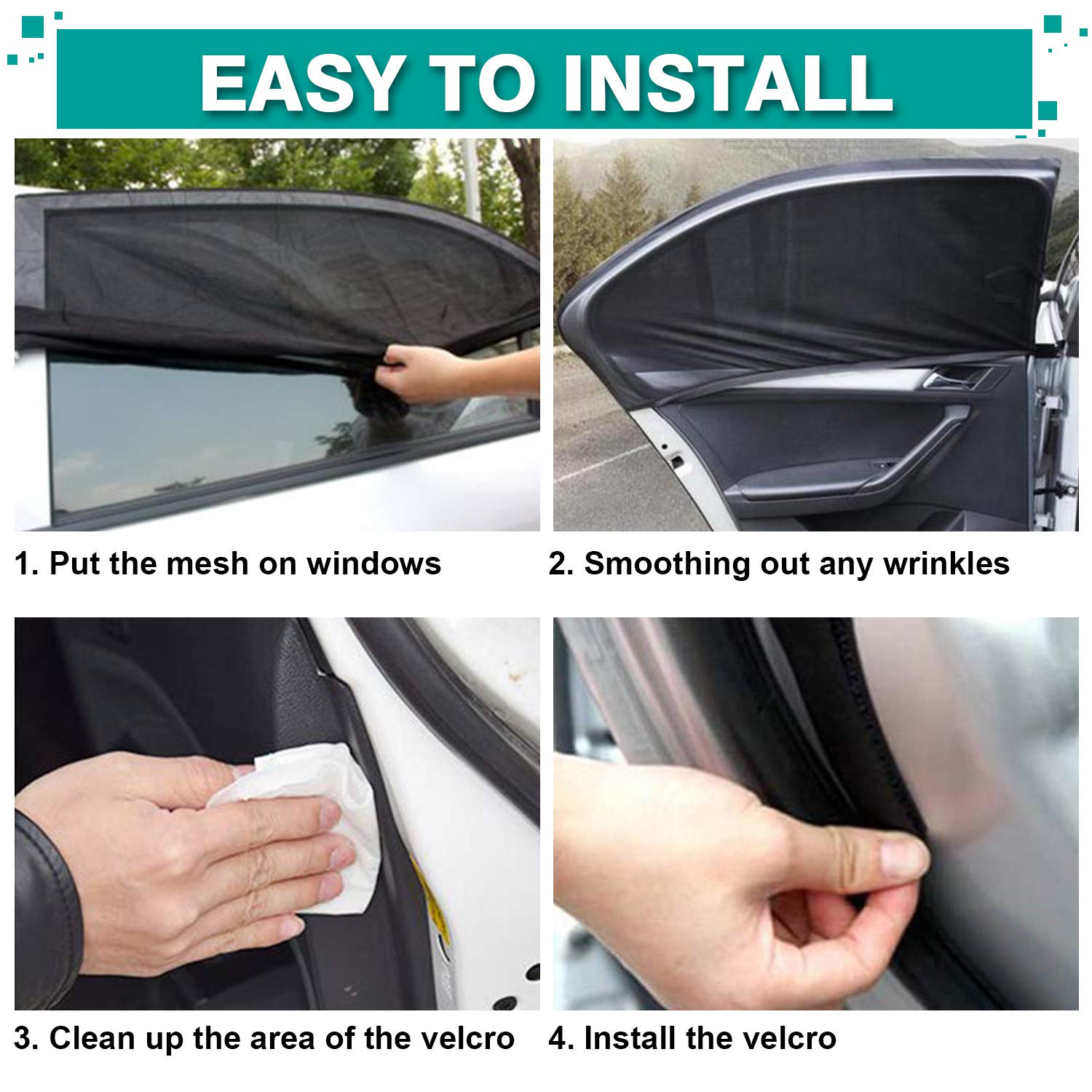 EASY TO INSTALL

1. Put the mesh on windows

2. Smoothing out any wrinkles

3. Clean up the area of the velcro

4. Install the velcro